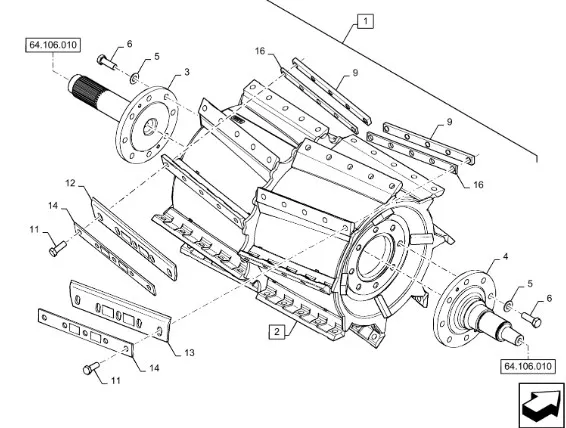 1
64.106.010
6
5
3
16
9
9
16
12
14
11
4
5
6
2
13
14
11
64.106.010