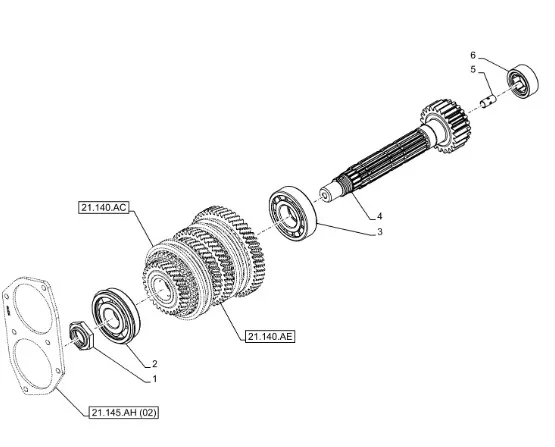 6
5
4
3
21.140.AC
21.140.AE
2
1
21.145.AH (02)