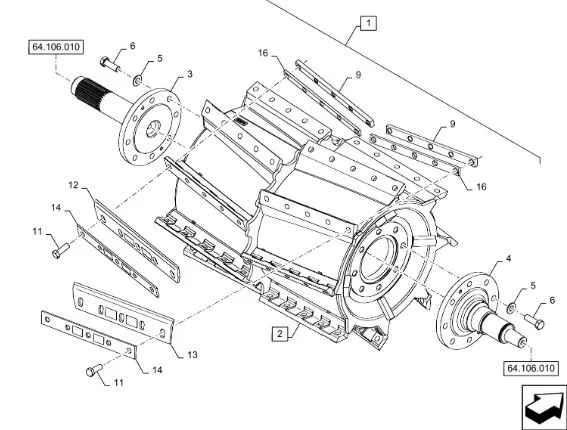 1

64.106.010

6

5

3

16

9

9

16

12

14

11

4

5

6

2

13

14

11

64.106.010